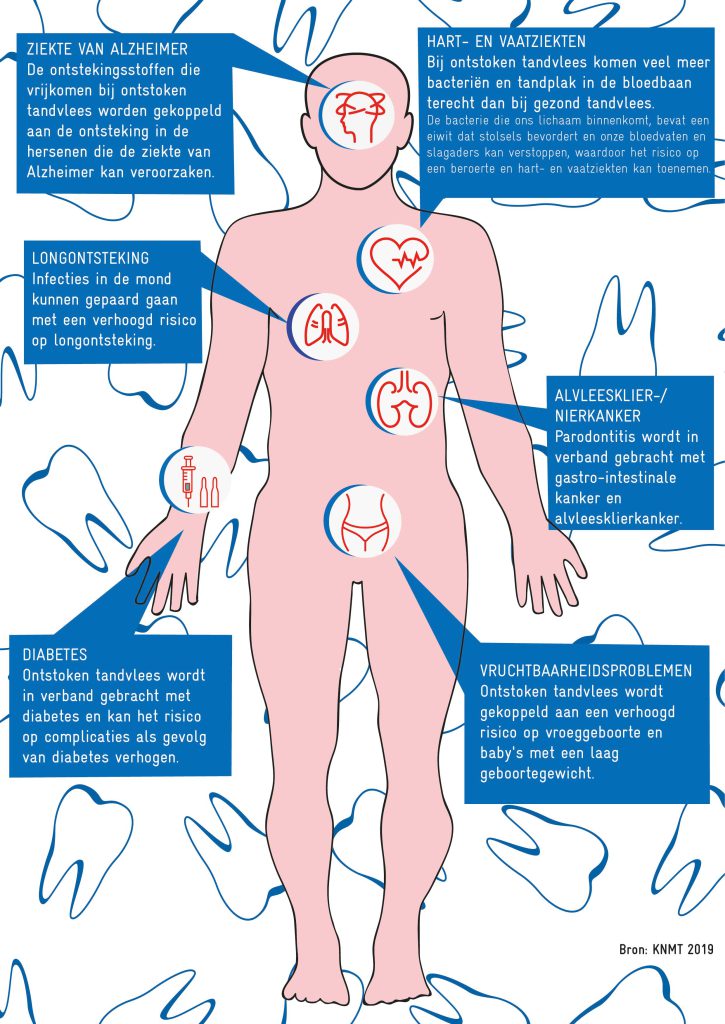 ZIEKTE VAN ALZHEIMER
De ontstekingsstoffen die vrijkomen bij ontstoken tandvlees worden gekoppeld aan de ontsteking in de hersenen die de ziekte van Alzheimer kan veroorzaken.

HART- EN VAATZIEKTEN
Bij ontstoken tandvlees komen veel meer bacteriën en tandplak in de bloedbaan terecht dan bij gezond tandvlees.
De bacterie die ons lichaam binnenkomt, bevat een eiwit dat stolsels bevordert en onze bloedvaten en slagaders kan verstoppen, waardoor het risico op een beroerte en hart- en vaatziekten kan toenemen.

LONGONTSTEKING
Infecties in de mond kunnen gepaard gaan met een verhoogd risico op longontsteking.

ALVLEESKLIER-/ NIERKANKER
Parodontitis wordt in verband gebracht met gastro-intestinale kanker en alvleesklierkanker.

DIABETES
Ontstoken tandvlees wordt in verband gebracht met diabetes en kan het risico op complicaties als gevolg van diabetes verhogen.

VRUCHTBAARHEIDSPROBLEMEN
Ontstoken tandvlees wordt gekoppeld aan een verhoogd risico op vroeggeboorte en baby's met een laag geboortegewicht.

Bron: KNMT 2019